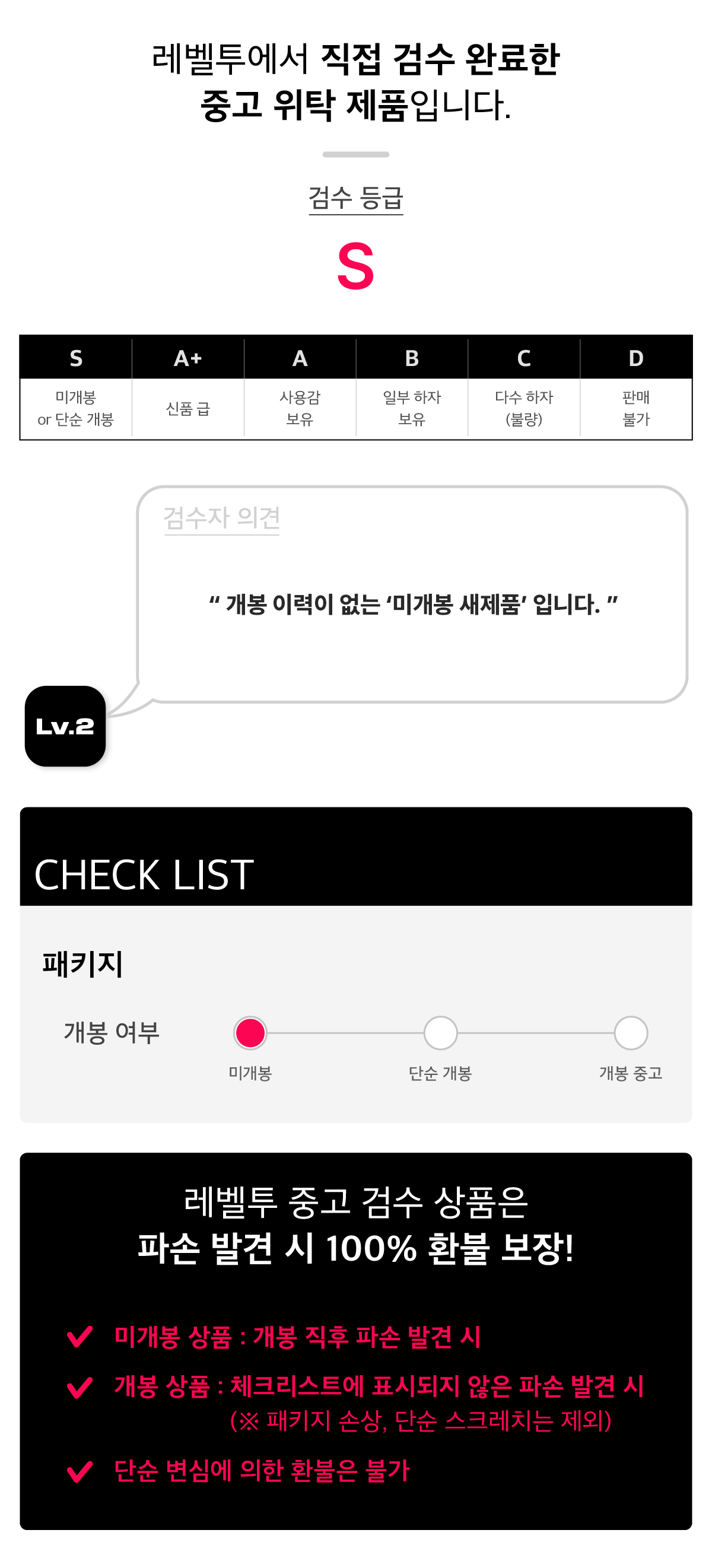 레벨투에서 직접 검수 완료한
중고 위탁 제품입니다.

검수 등급

S

| S | A+ | A | B | C | D |
|---|---|---|---|---|---|
| 미개봉 or 단순 개봉 | 신품 급 | 사용감 보유 | 일부 하자 보유 | 다수 하자 (불량) | 판매 불가 |

검수자 의견

" 개봉 이력이 없는 '미개봉 새제품' 입니다. "

Lv.2

CHECK LIST

패키지

개봉 여부

미개봉

단순 개봉

개봉 중고

레벨투 중고 검수 상품은
파손 발견 시 100% 환불 보장!

미개봉 상품 : 개봉 직후 파손 발견 시

개봉 상품 : 체크리스트에 표시되지 않은 파손 발견 시
(※ 패키지 손상, 단순 스크레치는 제외)

단순 변심에 의한 환불은 불가